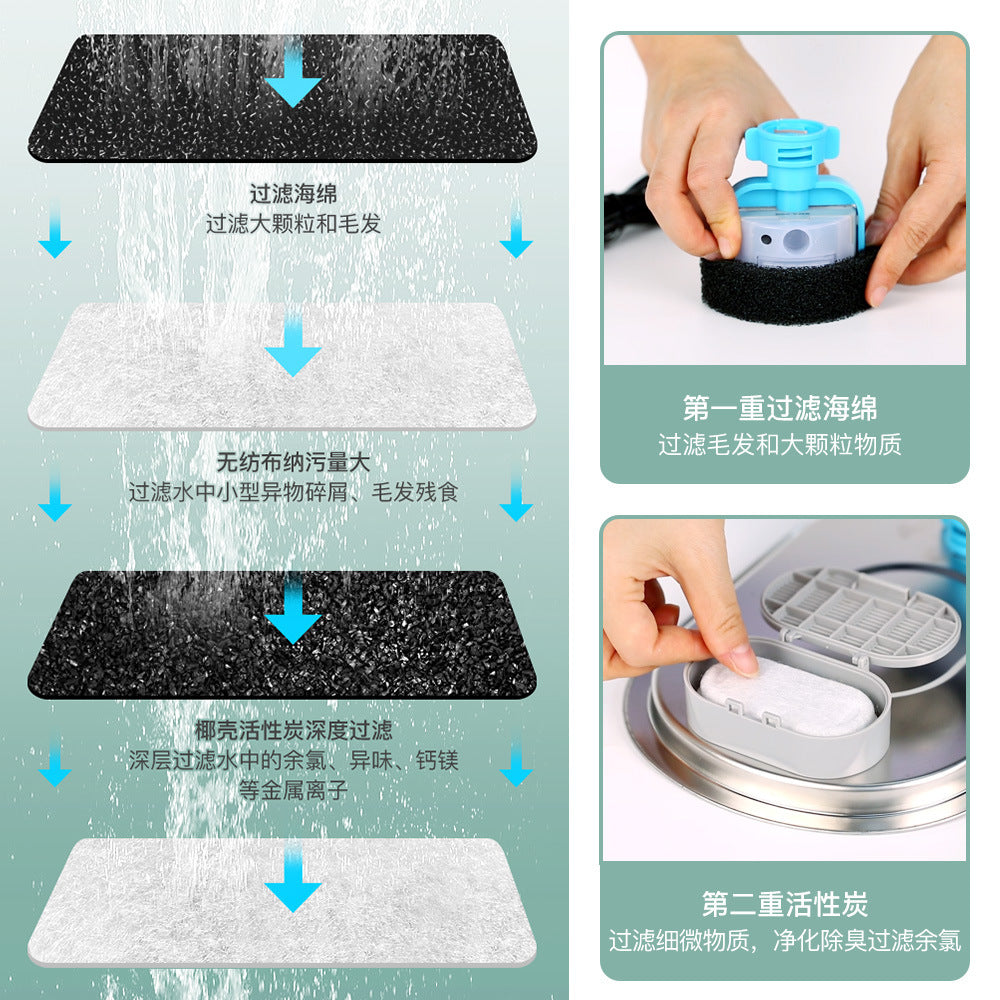 过滤海绵
过滤大颗粒和毛发

无纺布纳污量大
过滤水中小型异物碎屑、毛发残食

椰壳活性炭深度过滤
深层过滤水中的余氯、异味、钙镁等金属离子

第一重过滤海绵
过滤毛发和大颗粒物质

第二重活性炭
过滤细微物质，净化除臭过滤余氯