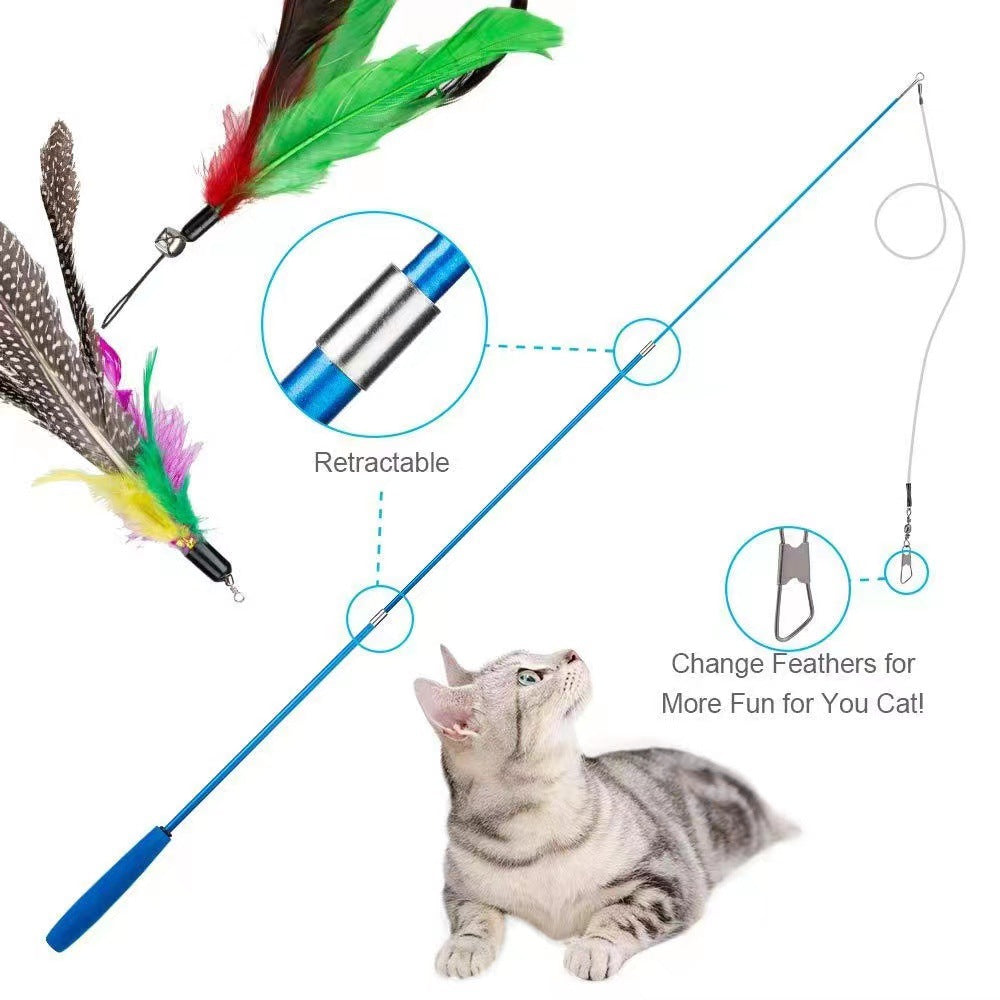 Retractable

Change Feathers for More Fun for You Cat!