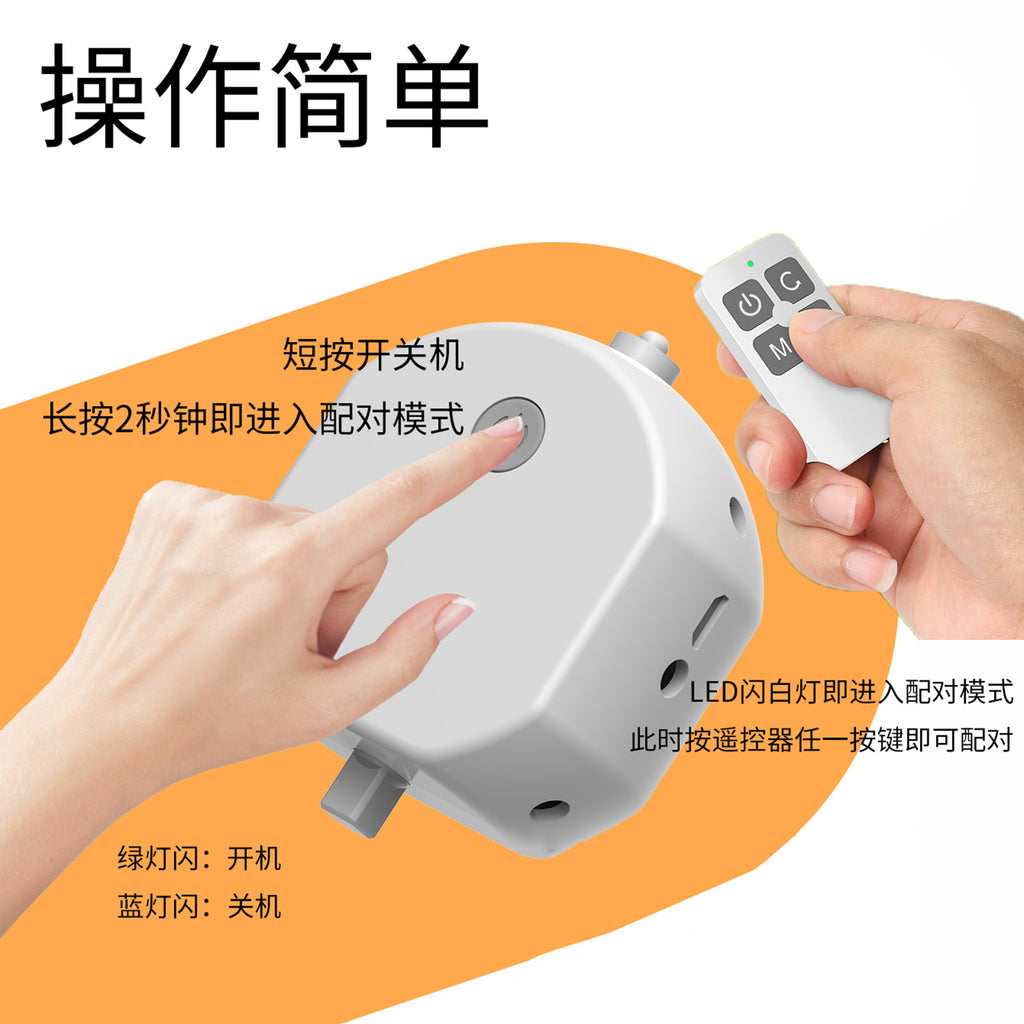 操作简单

短按开关机

长按2秒钟即进入配对模式

C

M

LED闪白灯即进入配对模式

此时按遥控器任一按键即可配对

绿灯闪：开机

蓝灯闪：关机