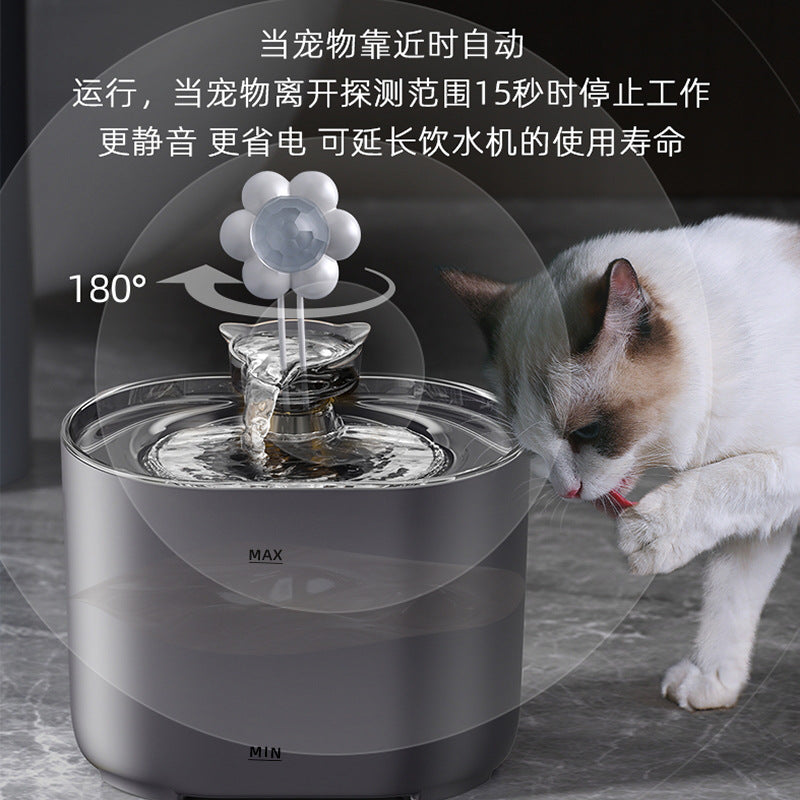 当宠物靠近时自动
运行，当宠物离开探测范围15秒时停止工作
更静音 更省电 可延长饮水机的使用寿命

180°

MAX

MIN