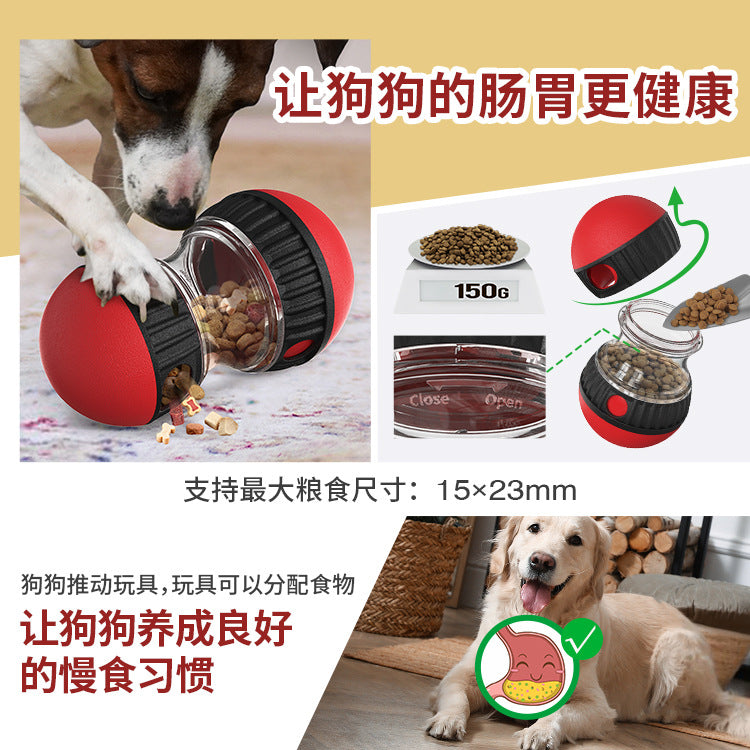 让狗狗的肠胃更健康

150G

Close

Open

支持最大粮食尺寸：15×23mm

狗狗推动玩具，玩具可以分配食物

让狗狗养成良好的慢食习惯