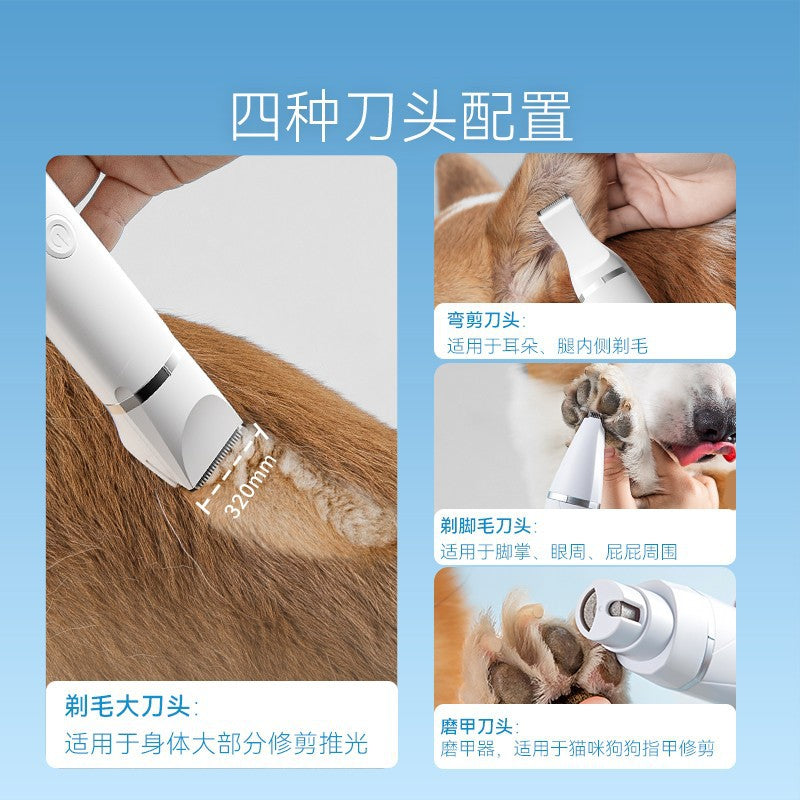 四种刀头配置

320mm

剃毛大刀头:
适用于身体大部分修剪推光

弯剪刀头:
适用于耳朵、腿内侧剃毛

剃脚毛刀头:
适用于脚掌、眼周、屁屁周围

磨甲刀头:
磨甲器，适用于猫咪狗狗指甲修剪