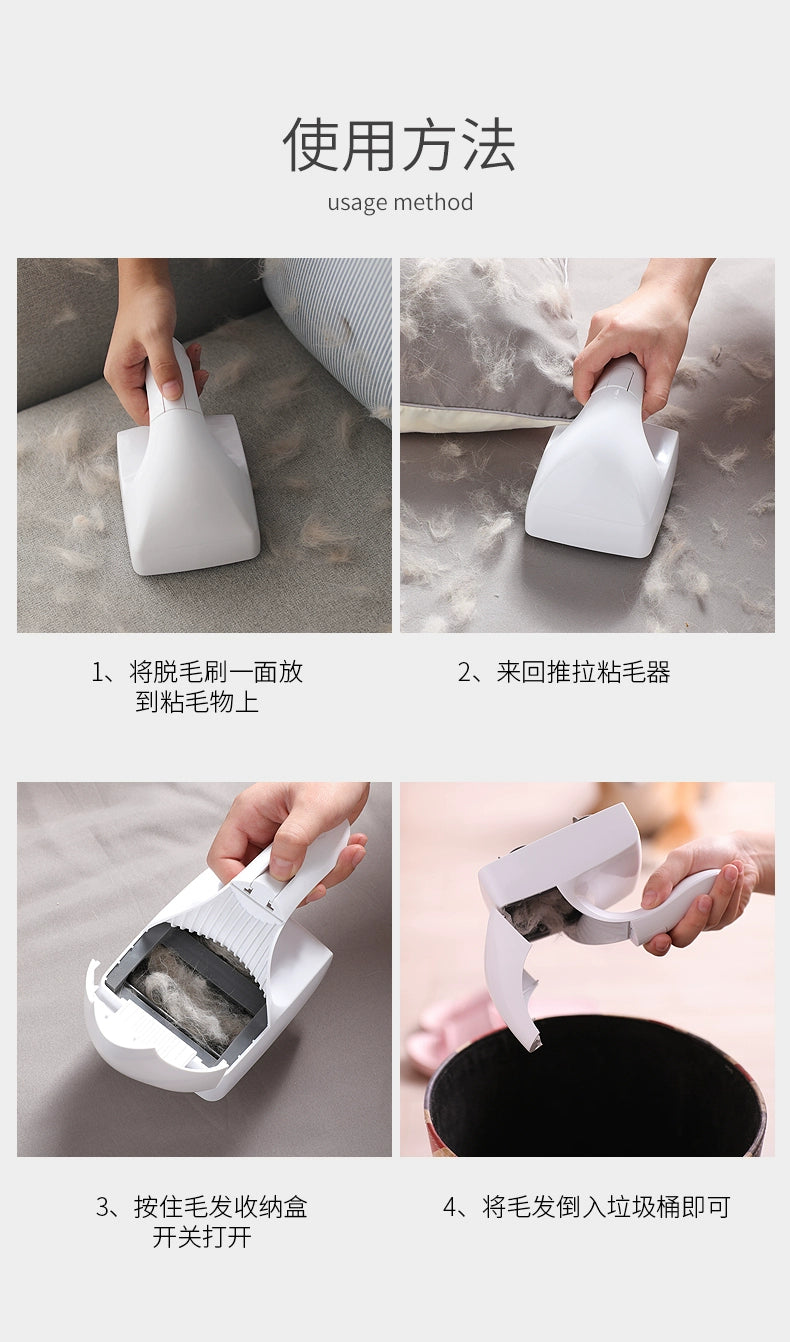 使用方法

usage method

1、将脱毛刷一面放到粘毛物上

2、来回推拉粘毛器

3、按住毛发收纳盒开关打开

4、将毛发倒入垃圾桶即可