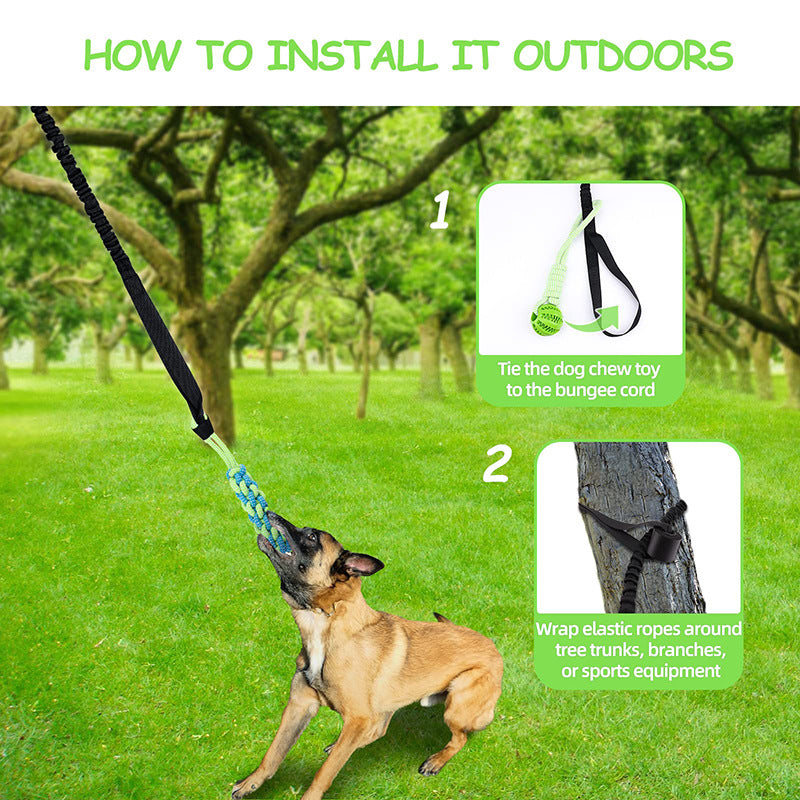 HOW TO INSTALL IT OUTDOORS

1

Tie the dog chew toy to the bungee cord

2

Wrap elastic ropes around tree trunks, branches, or sports equipment