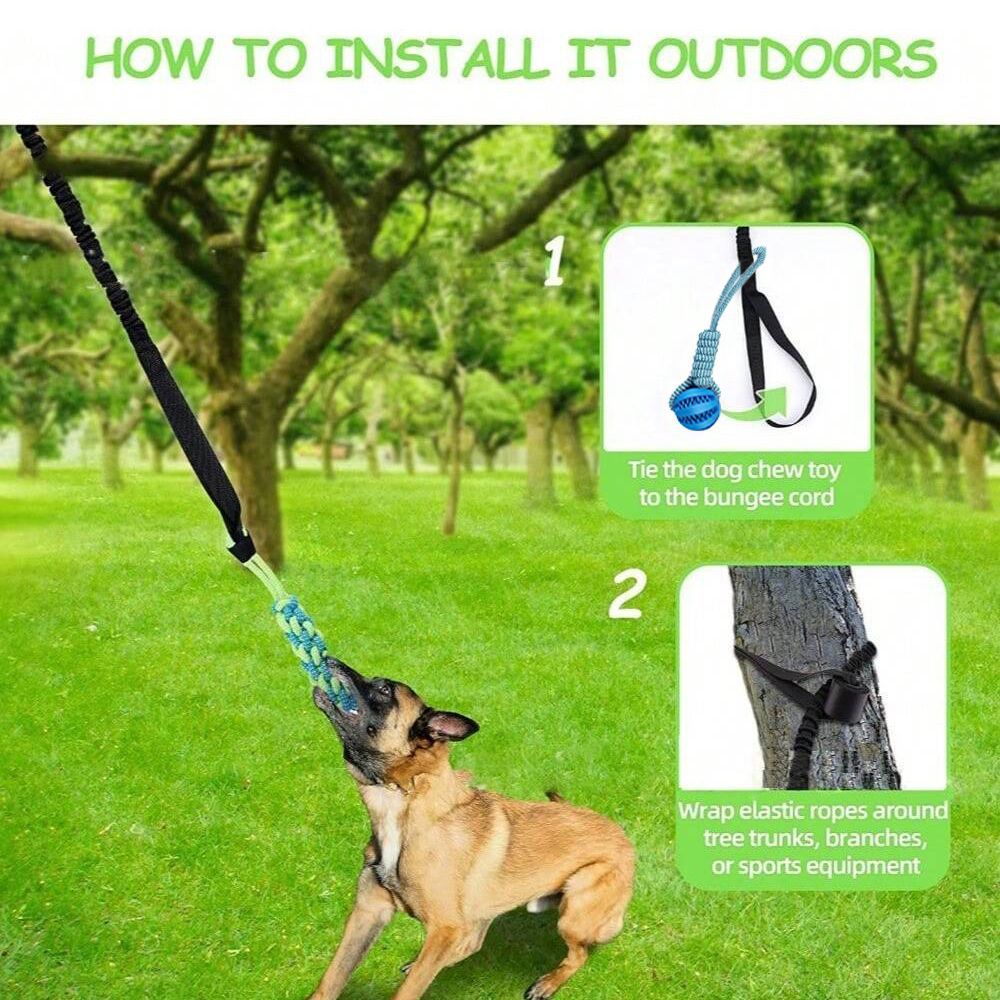 HOW TO INSTALL IT OUTDOORS

1

Tie the dog chew toy to the bungee cord

2

Wrap elastic ropes around tree trunks, branches, or sports equipment