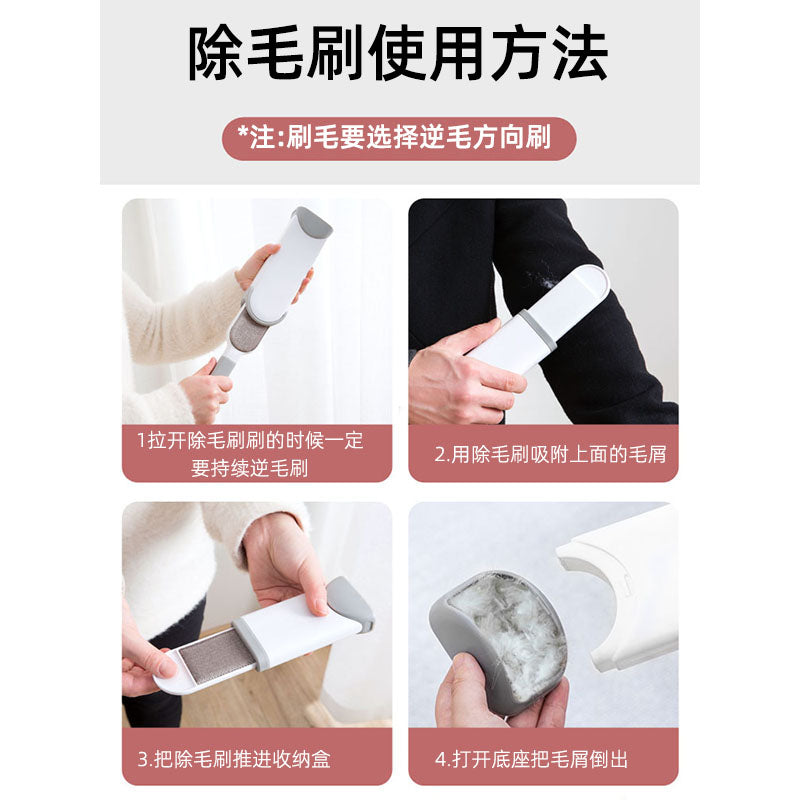 除毛刷使用方法

*注:刷毛要选择逆毛方向刷

1拉开除毛刷刷的时候一定要持续逆毛刷

2.用除毛刷吸附上面的毛屑

3.把除毛刷推进收纳盒

4.打开底座把毛屑倒出