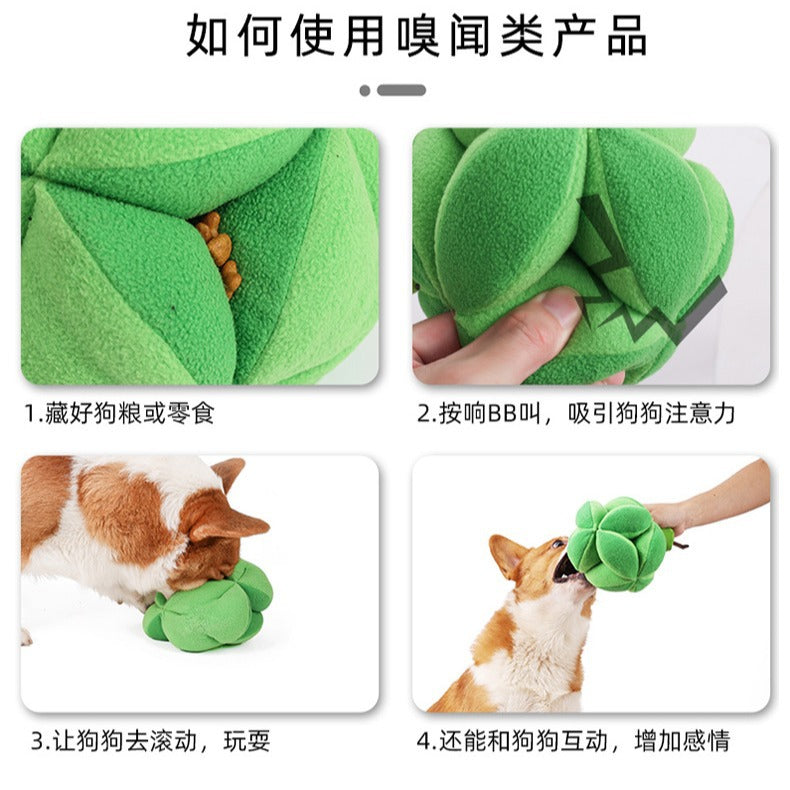 如何使用嗅闻类产品

1.藏好狗粮或零食

2.按响BB叫，吸引狗狗注意力

3.让狗狗去滚动，玩耍

4.还能和狗狗互动，增加感情