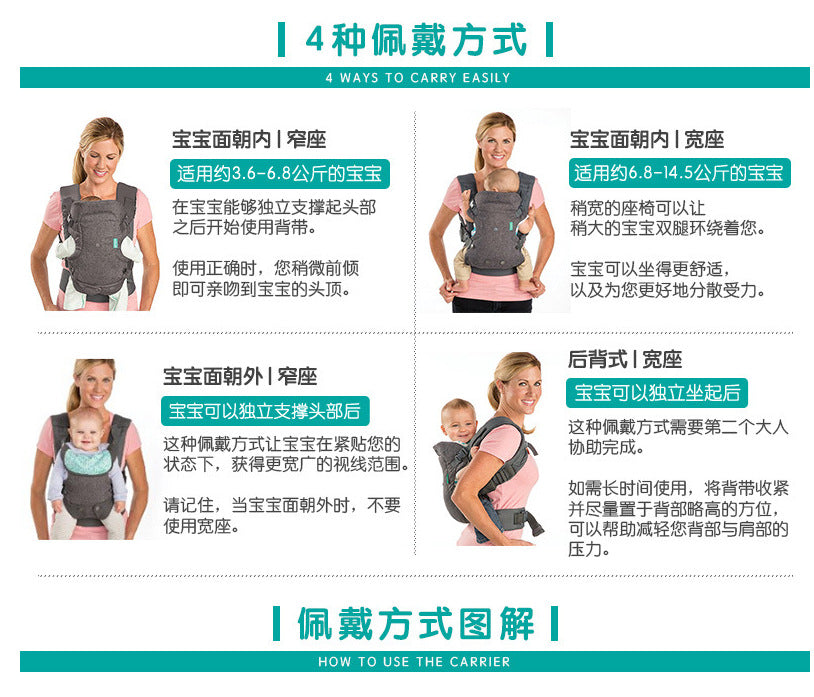 4种佩戴方式

4 WAYS TO CARRY EASILY

宝宝面朝内 | 窄座

适用约3.6-6.8公斤的宝宝

在宝宝能够独立支撑起头部之后开始使用背带。

使用正确时，您稍微前倾即可亲吻到宝宝的头顶。

宝宝面朝内 | 宽座

适用约6.8-14.5公斤的宝宝

稍宽的座椅可以让稍大的宝宝双腿环绕着您。

宝宝可以坐得更舒适，以及为您更好地分散受力。

宝宝面朝外 | 窄座

宝宝可以独立支撑头部后

这种佩戴方式让宝宝在紧贴您的状态下，获得更宽广的视线范围。

请记住，当宝宝面朝外时，不要使用宽座。

后背式 | 宽座

宝宝可以独立坐起后

这种佩戴方式需要第二个大人协助完成。

如需长时间使用，将背带收紧并尽量置于背部略高的方位，可以帮助减轻您背部与肩部的压力。

佩戴方式图解

HOW TO USE THE CARRIER