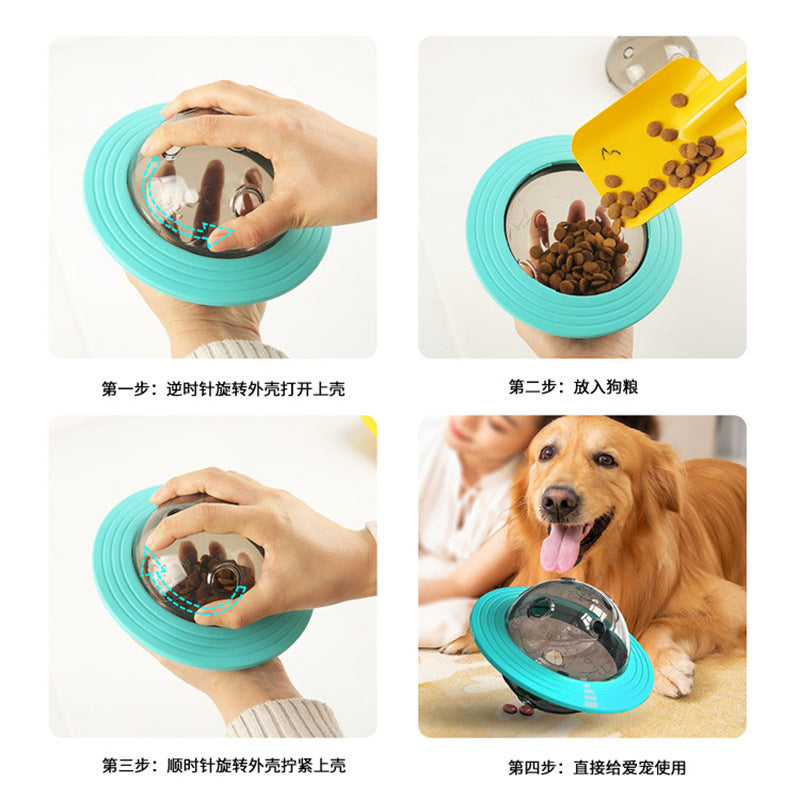 第一步：逆时针旋转外壳打开上壳

第二步：放入狗粮

第三步：顺时针旋转外壳拧紧上壳

第四步：直接给爱宠使用