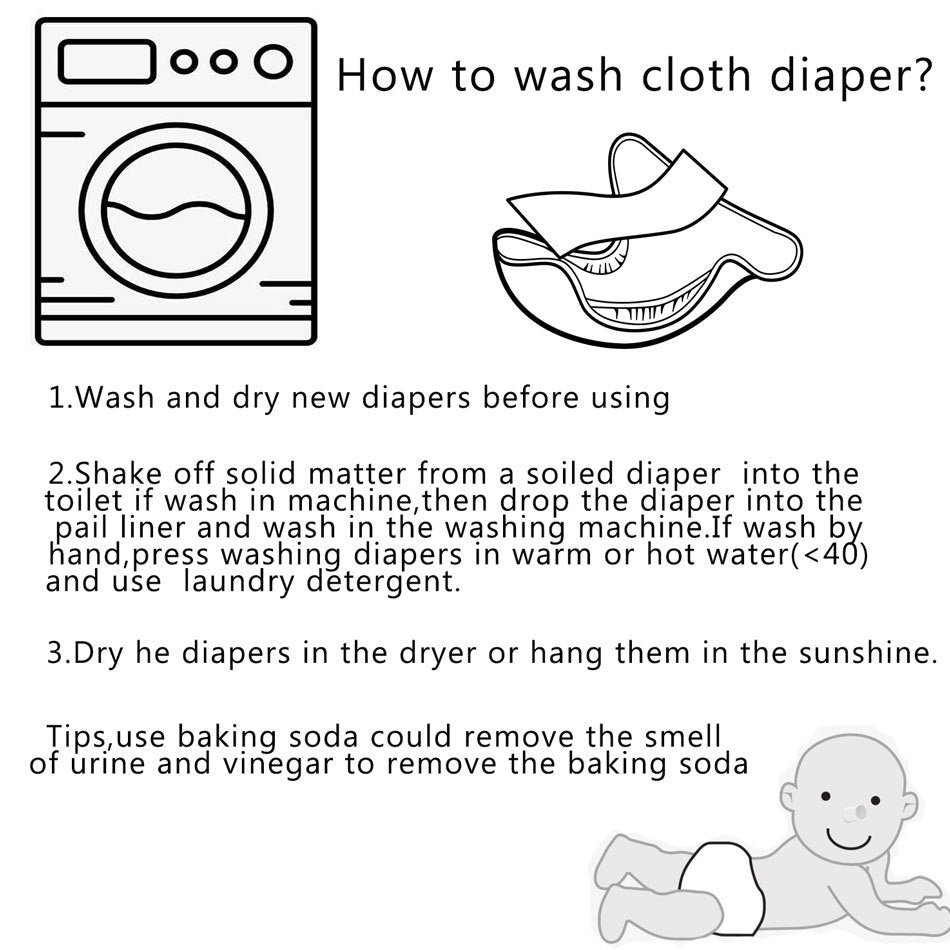 How to wash cloth diaper?

1.Wash and dry new diapers before using

2.Shake off solid matter from a soiled diaper into the toilet if wash in machine,then drop the diaper into the pail liner and wash in the washing machine.If wash by hand,press washing diapers in warm or hot water(<40) and use laundry detergent.

3.Dry he diapers in the dryer or hang them in the sunshine.

Tips,use baking soda could remove the smell of urine and vinegar to remove the baking soda